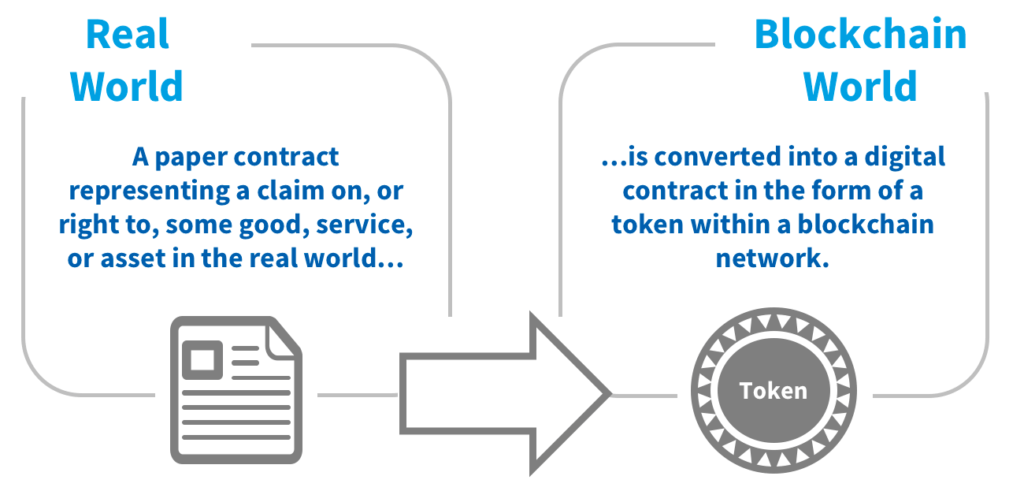 Real World

A paper contract representing a claim on, or right to, some good, service, or asset in the real world…

Blockchain World

…is converted into a digital contract in the form of a token within a blockchain network.

Token