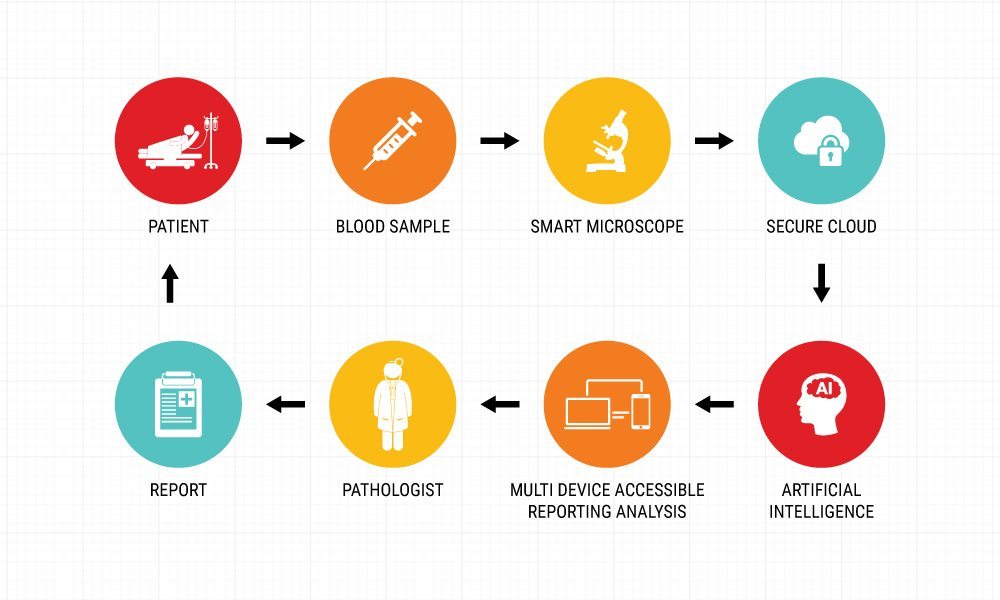 PATIENT

BLOOD SAMPLE

SMART MICROSCOPE

SECURE CLOUD

AI

ARTIFICIAL INTELLIGENCE

MULTI DEVICE ACCESSIBLE REPORTING ANALYSIS

PATHOLOGIST

REPORT