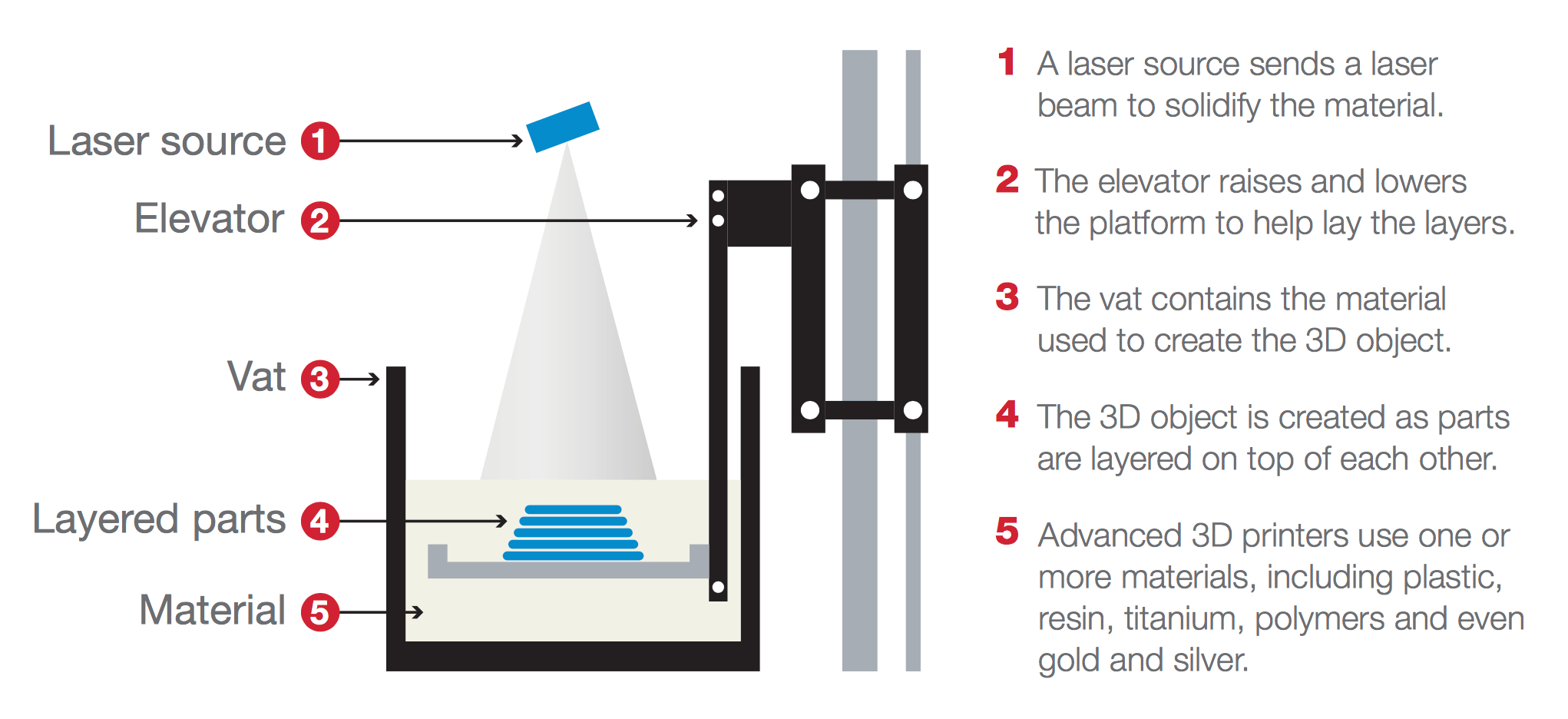 Laser source 1
Elevator 2
Vat 3
Layered parts 4
Material 5

1 A laser source sends a laser beam to solidify the material.

2 The elevator raises and lowers the platform to help lay the layers.

3 The vat contains the material used to create the 3D object.

4 The 3D object is created as parts are layered on top of each other.

5 Advanced 3D printers use one or more materials, including plastic, resin, titanium, polymers and even gold and silver.