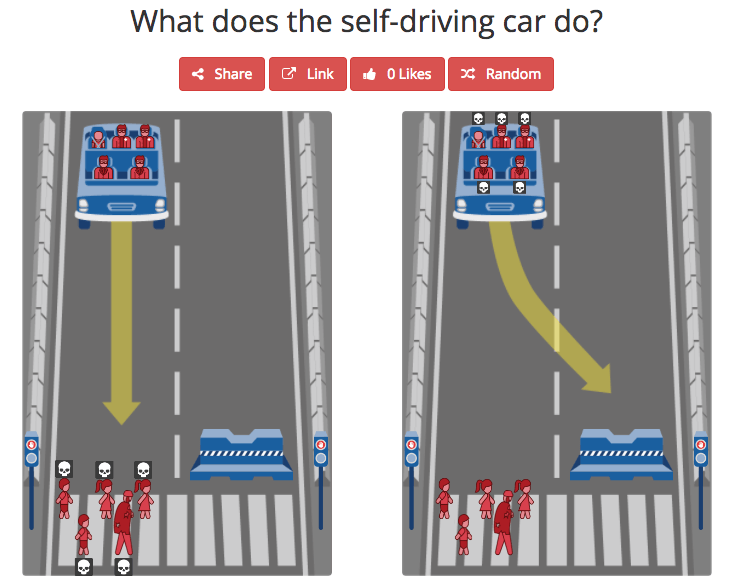 What does the self-driving car do?

Share
Link
0 Likes
Random