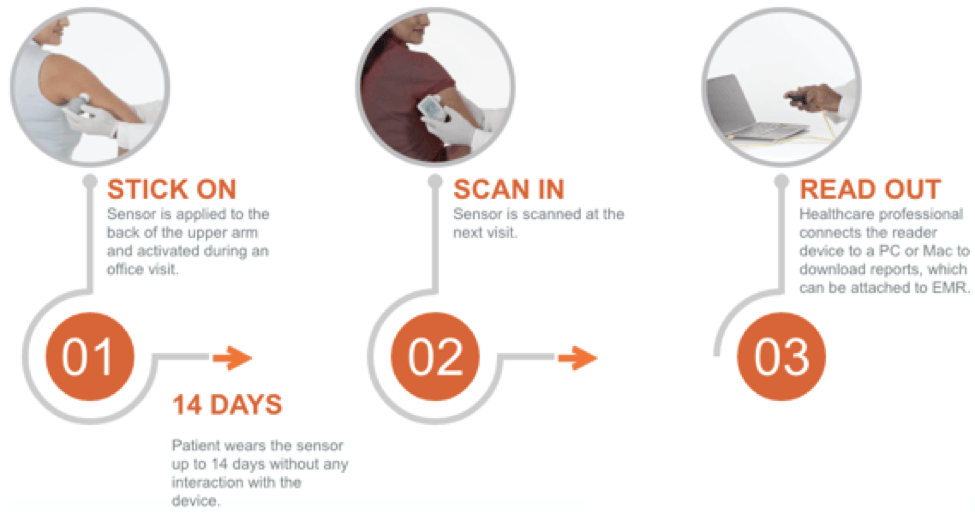 STICK ON
Sensor is applied to the back of the upper arm and activated during an office visit.

01

14 DAYS

Patient wears the sensor up to 14 days without any interaction with the device.

SCAN IN
Sensor is scanned at the next visit.

02

READ OUT
Healthcare professional connects the reader device to a PC or Mac to download reports, which can be attached to EMR.

03