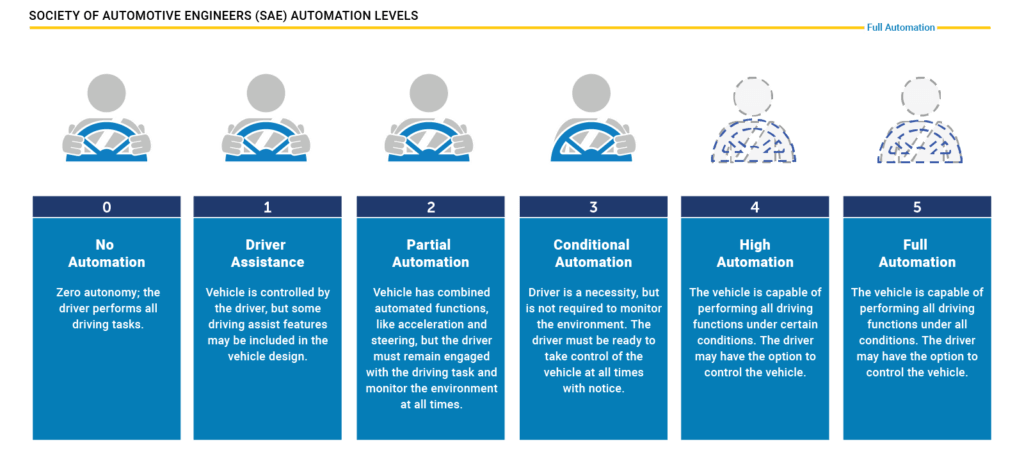 SOCIETY OF AUTOMOTIVE ENGINEERS (SAE) AUTOMATION LEVELS

Full Automation

0

No Automation

Zero autonomy; the driver performs all driving tasks.

1

Driver Assistance

Vehicle is controlled by the driver, but some driving assist features may be included in the vehicle design.

2

Partial Automation

Vehicle has combined automated functions, like acceleration and steering, but the driver must remain engaged with the driving task and monitor the environment at all times.

3

Conditional Automation

Driver is a necessity, but is not required to monitor the environment. The driver must be ready to take control of the vehicle at all times with notice.

4

High Automation

The vehicle is capable of performing all driving functions under certain conditions. The driver may have the option to control the vehicle.

5

Full Automation

The vehicle is capable of performing all driving functions under all conditions. The driver may have the option to control the vehicle.