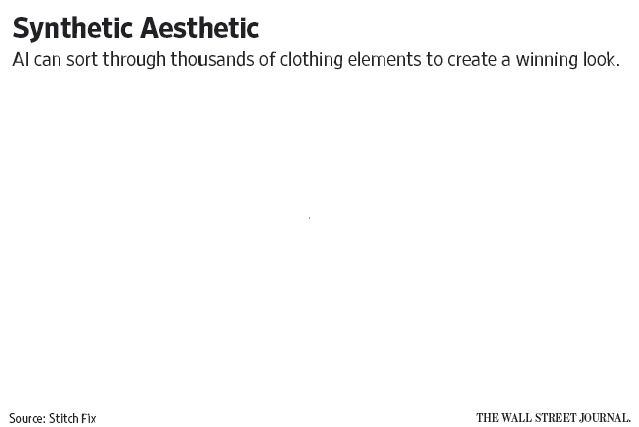 Synthetic Aesthetic
AI can sort through thousands of clothing elements to create a winning look.

Source: Stitch Fix
THE WALL STREET JOURNAL.